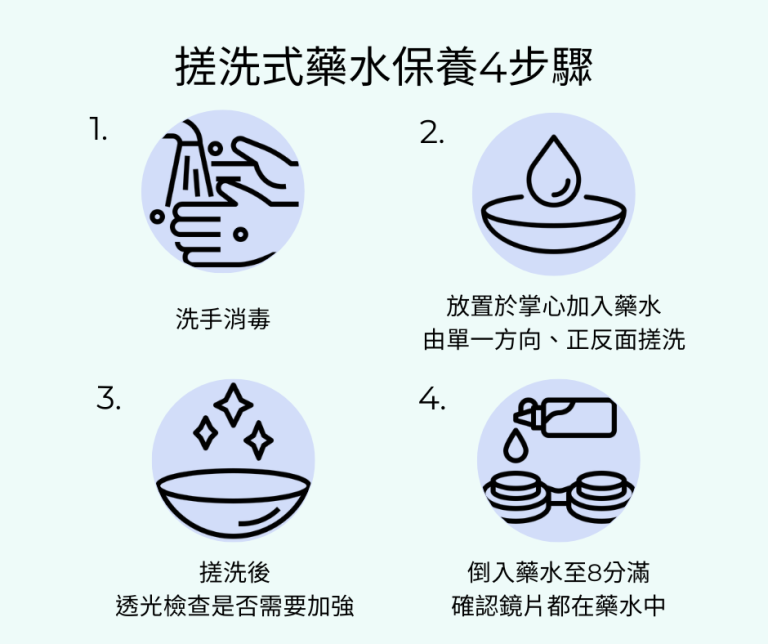 搓洗式藥水保養4步驟

1.

洗手消毒

2.

放置於掌心加入藥水
由單一方向、正反面搓洗

3.

搓洗後
透光檢查是否需要加強

4.

倒入藥水至8分滿
確認鏡片都在藥水中