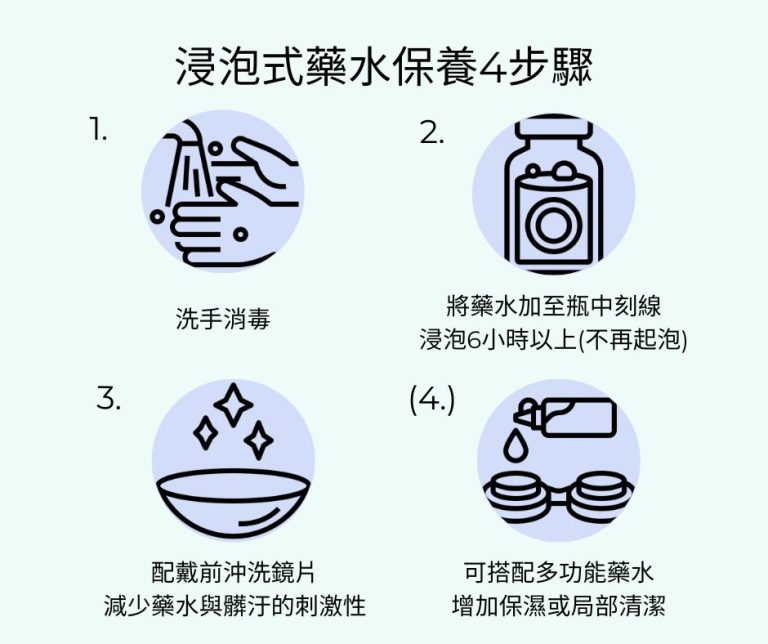 浸泡式藥水保養4步驟

1.

洗手消毒

2.

將藥水加至瓶中刻線
浸泡6小時以上(不再起泡)

3.

配戴前沖洗鏡片
減少藥水與髒汙的刺激性

(4.)

可搭配多功能藥水
增加保濕或局部清潔